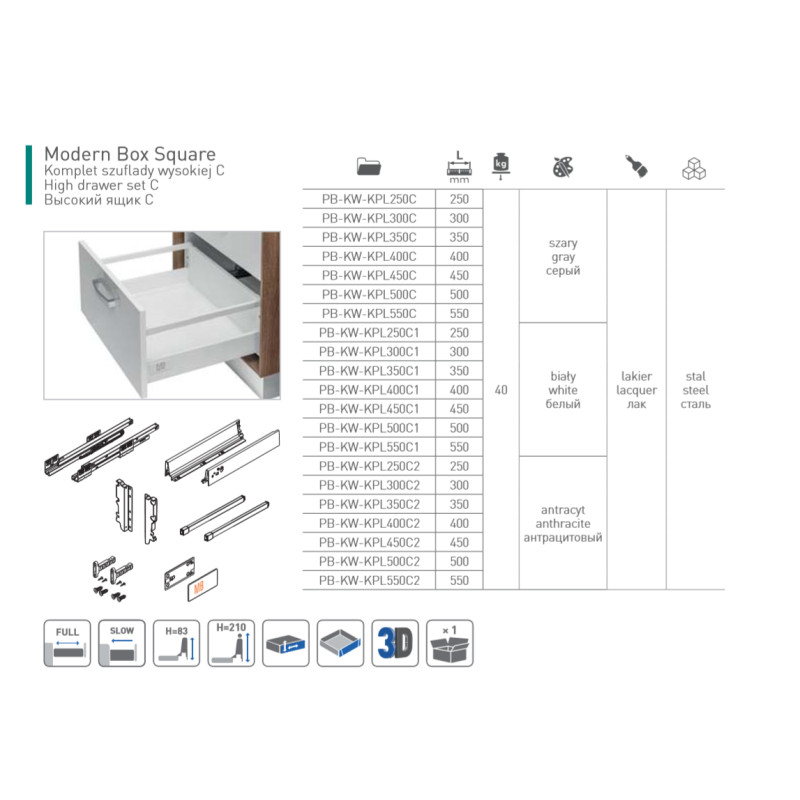 Modern Box Square
Komplet szuflady wysokiej C
High drawer set C
Высокий ящик C

| | L mm | kg | | | |
|---|---|---|---|---|---|
| PB-KW-KPL250C | 250 | 40 | szary gray серый | lakier lacquer лак | stal steel сталь |
| PB-KW-KPL300C | 300 | | | | |
| PB-KW-KPL350C | 350 | | | | |
| PB-KW-KPL400C | 400 | | | | |
| PB-KW-KPL450C | 450 | | | | |
| PB-KW-KPL500C | 500 | | | | |
| PB-KW-KPL550C | 550 | | | | |
| PB-KW-KPL250C1 | 250 | | biały white белый | | |
| PB-KW-KPL300C1 | 300 | | | | |
| PB-KW-KPL350C1 | 350 | | | | |
| PB-KW-KPL400C1 | 400 | | | | |
| PB-KW-KPL450C1 | 450 | | | | |
| PB-KW-KPL500C1 | 500 | | | | |
| PB-KW-KPL550C1 | 550 | | | | |
| PB-KW-KPL250C2 | 250 | | antracyt anthracite антрацитовый | | |
| PB-KW-KPL300C2 | 300 | | | | |
| PB-KW-KPL350C2 | 350 | | | | |
| PB-KW-KPL400C2 | 400 | | | | |
| PB-KW-KPL450C2 | 450 | | | | |
| PB-KW-KPL500C2 | 500 | | | | |
| PB-KW-KPL550C2 | 550 | | | | |

FULL SLOW H=83 H=210 3D ×1