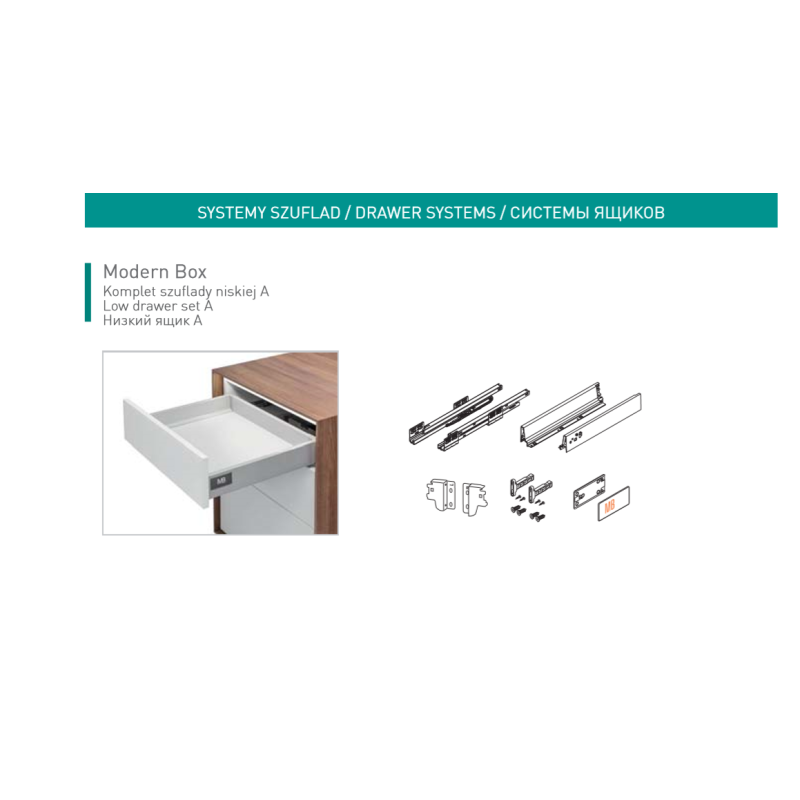 SYSTEMY SZUFLAD / DRAWER SYSTEMS / СИСТЕМЫ ЯЩИКОВ

Modern Box
Komplet szuflady niskiej A
Low drawer set A
Низкий ящик А

MB

MB