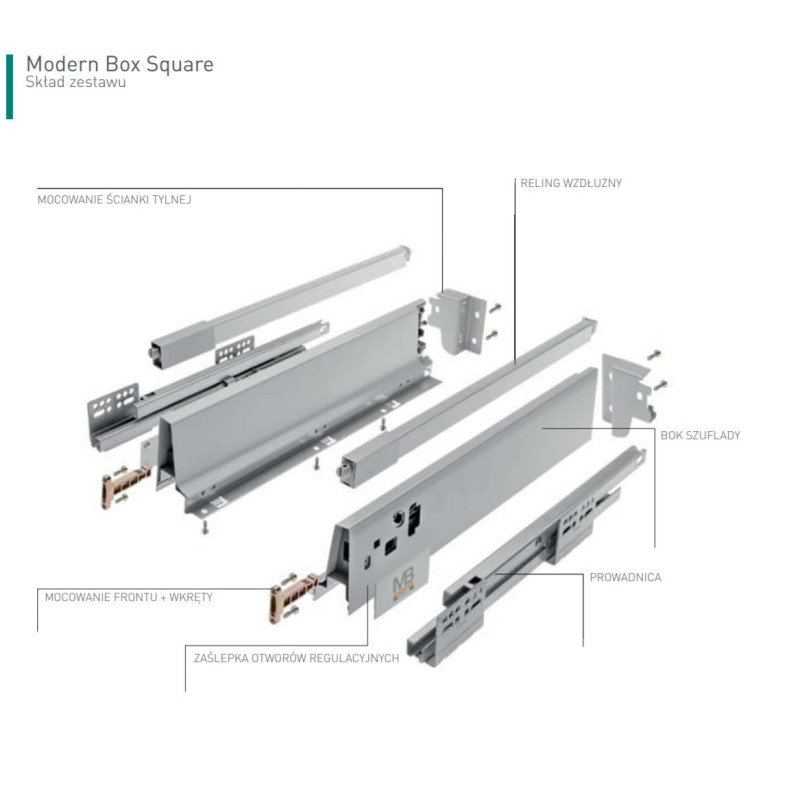 Modern Box Square
Skład zestawu

MOCOWANIE ŚCIANKI TYLNEJ

RELING WZDŁUŻNY

BOK SZUFLADY

PROWADNICA

MOCOWANIE FRONTU + WKRĘTY

ZAŚLEPKA OTWORÓW REGULACYJNYCH

MB